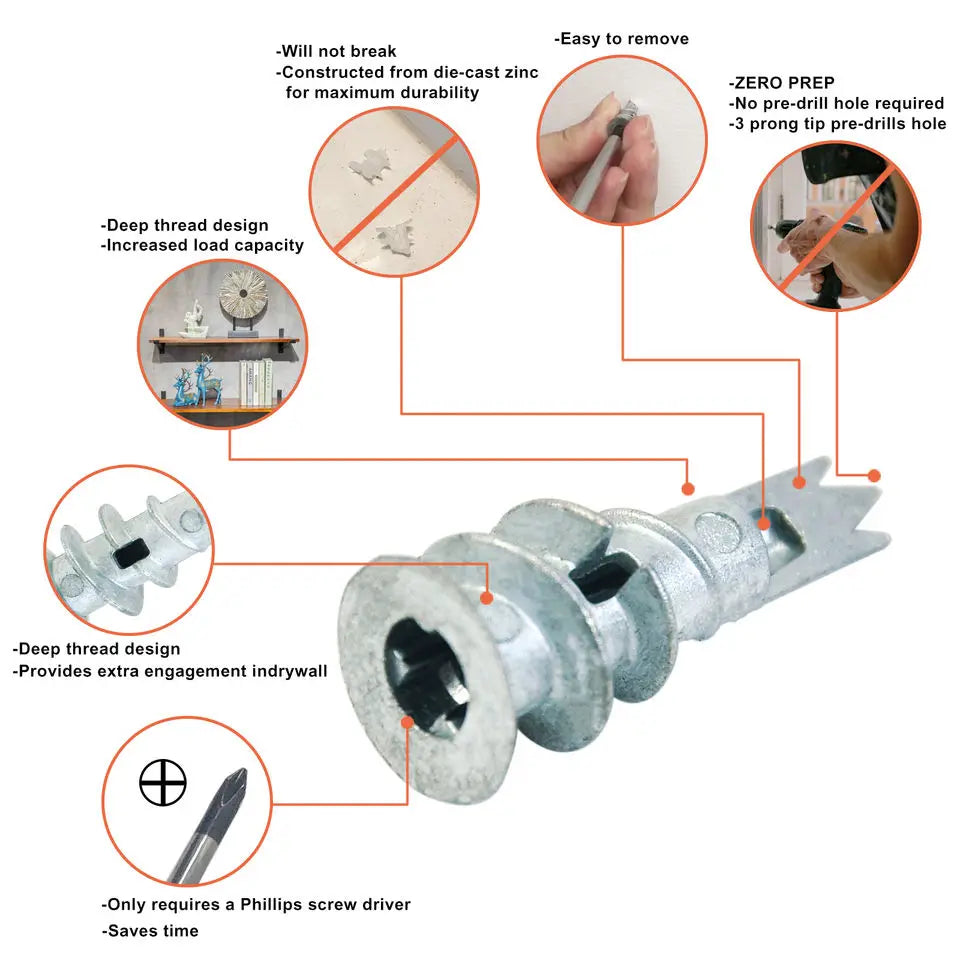 -Will not break
-Constructed from die-cast zinc for maximum durability

-Easy to remove

-ZERO PREP
-No pre-drill hole required
-3 prong tip pre-drills hole

-Deep thread design
-Increased load capacity

-Deep thread design
-Provides extra engagement indrywall

-Only requires a Phillips screw driver
-Saves time