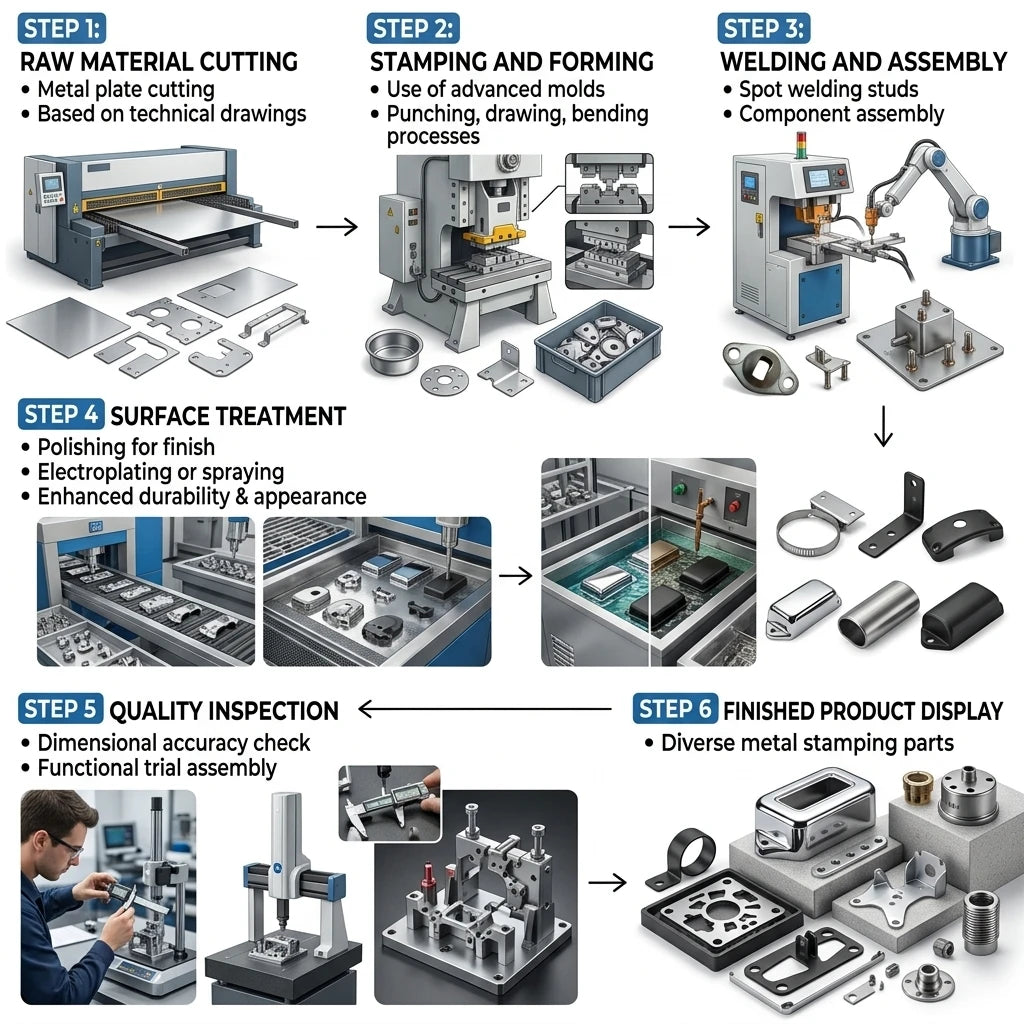 STEP 1:
RAW MATERIAL CUTTING
• Metal plate cutting
• Based on technical drawings

STEP 2:
STAMPING AND FORMING
• Use of advanced molds
• Punching, drawing, bending processes

STEP 3:
WELDING AND ASSEMBLY
• Spot welding studs
• Component assembly

STEP 4 SURFACE TREATMENT
• Polishing for finish
• Electroplating or spraying
• Enhanced durability & appearance

STEP 5 QUALITY INSPECTION
• Dimensional accuracy check
• Functional trial assembly

STEP 6 FINISHED PRODUCT DISPLAY
• Diverse metal stamping parts